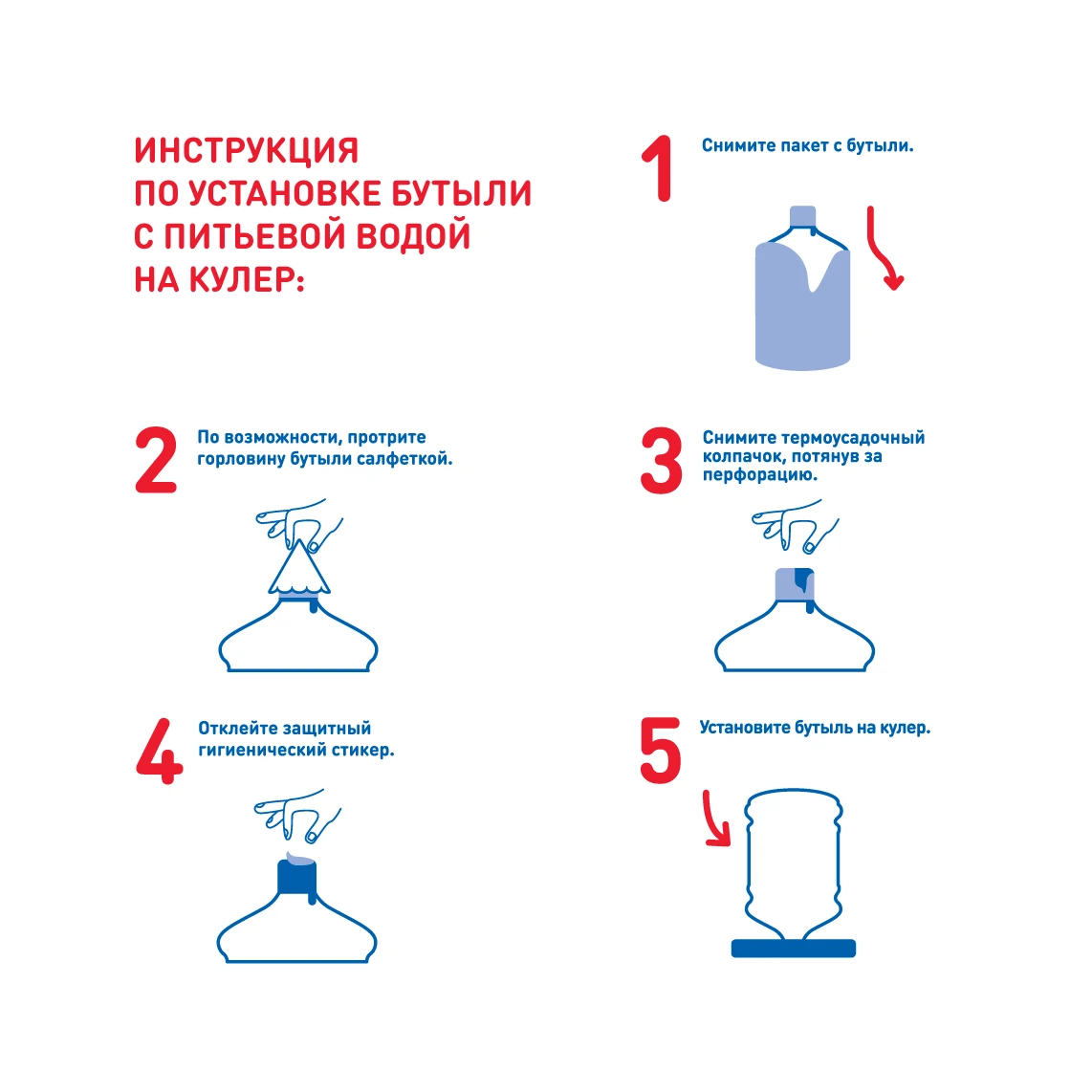 ИНСТРУКЦИЯ ПО УСТАНОВКЕ БУТЫЛИ С ПИТЬЕВОЙ ВОДОЙ НА КУЛЕР:

1 Снимите пакет с бутыли.

2 По возможности, протрите горловину бутыли салфеткой.

3 Снимите термоусадочный колпачок, потянув за перфорацию.

4 Отклейте защитный гигиенический стикер.

5 Установите бутыль на кулер.